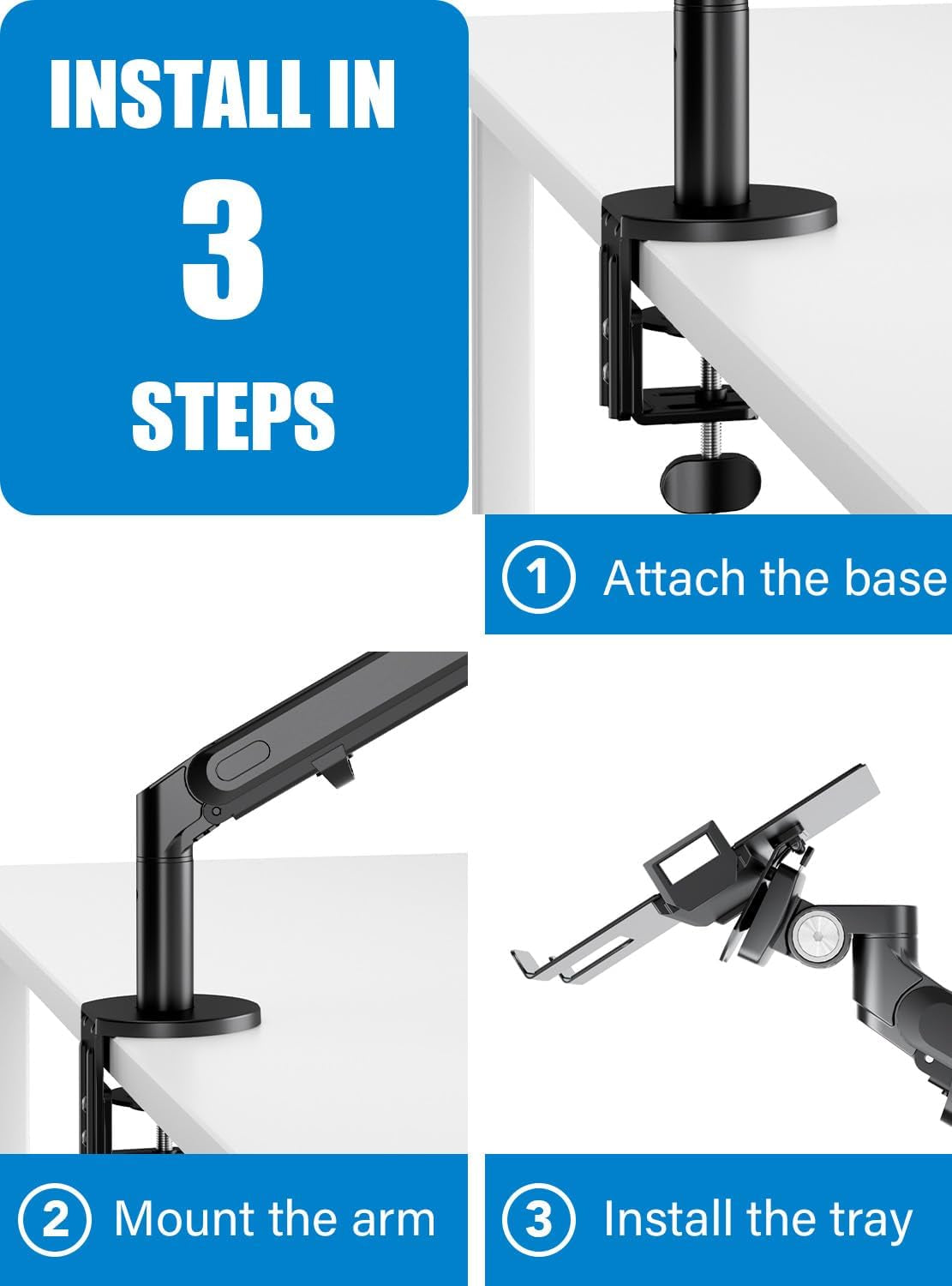 INSTALL IN
3
STEPS

1 Attach the base

2 Mount the arm

3 Install the tray